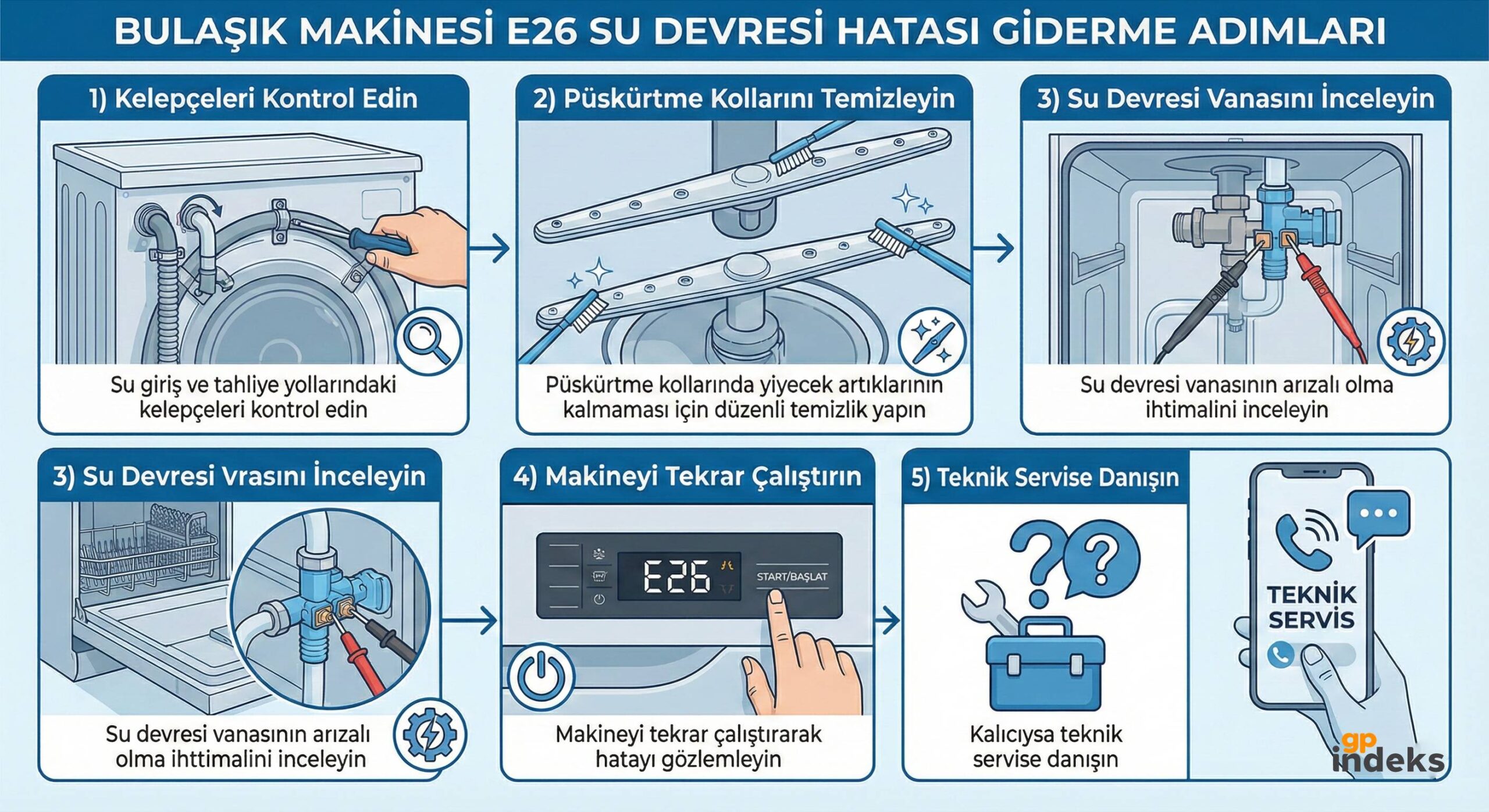 BULAŞIK MAKİNESİ E26 SU DEVRESİ HATASI GİDERME ADIMLARI

1) Kelepçeleri Kontrol Edin

Su giriş ve tahliye yollarındaki kelepçeleri kontrol edin

2) Püskürtme Kollarını Temizleyin

Püskürtme kollarında yiyecek artıklarının kalmaması için düzenli temizlik yapın

3) Su Devresi Vanasını İnceleyin

Su devresi vanasının arızalı olma ihtimalini inceleyin

3) Su Devresi Vrasını İnceleyin

Su devresi vanasının arızalı olma ihttimalini inceleyin

4) Makineyi Tekrar Çalıştırın

E26

START/BAŞLAT

Makineyi tekrar çalıştırarak hatayı gözlemleyin

5) Teknik Servise Danışın

Kalıcıysa teknik servise danışın

TEKNİK SERVİS

gp indeks