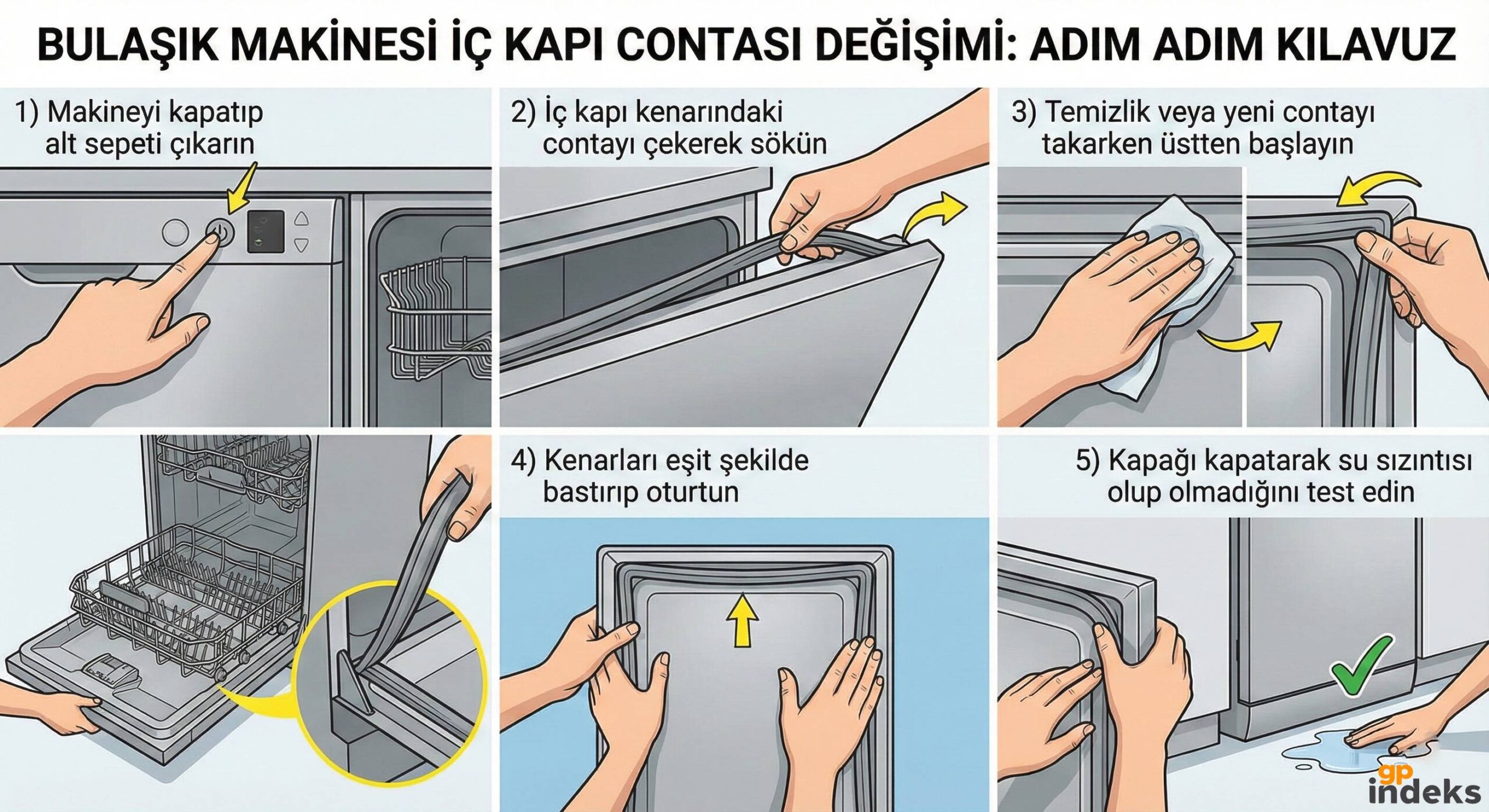 BULAŞIK MAKİNESİ İÇ KAPI CONTASI DEĞİŞİMİ: ADIM ADIM KILAVUZ

1) Makineyi kapatıp alt sepeti çıkarın

2) İç kapı kenarındaki contayı çekerek sökün

3) Temizlik veya yeni contayı takarken üstten başlayın

4) Kenarları eşit şekilde bastırıp oturtun

5) Kapağı kapatarak su sızıntısı olup olmadığını test edin

gp indeks