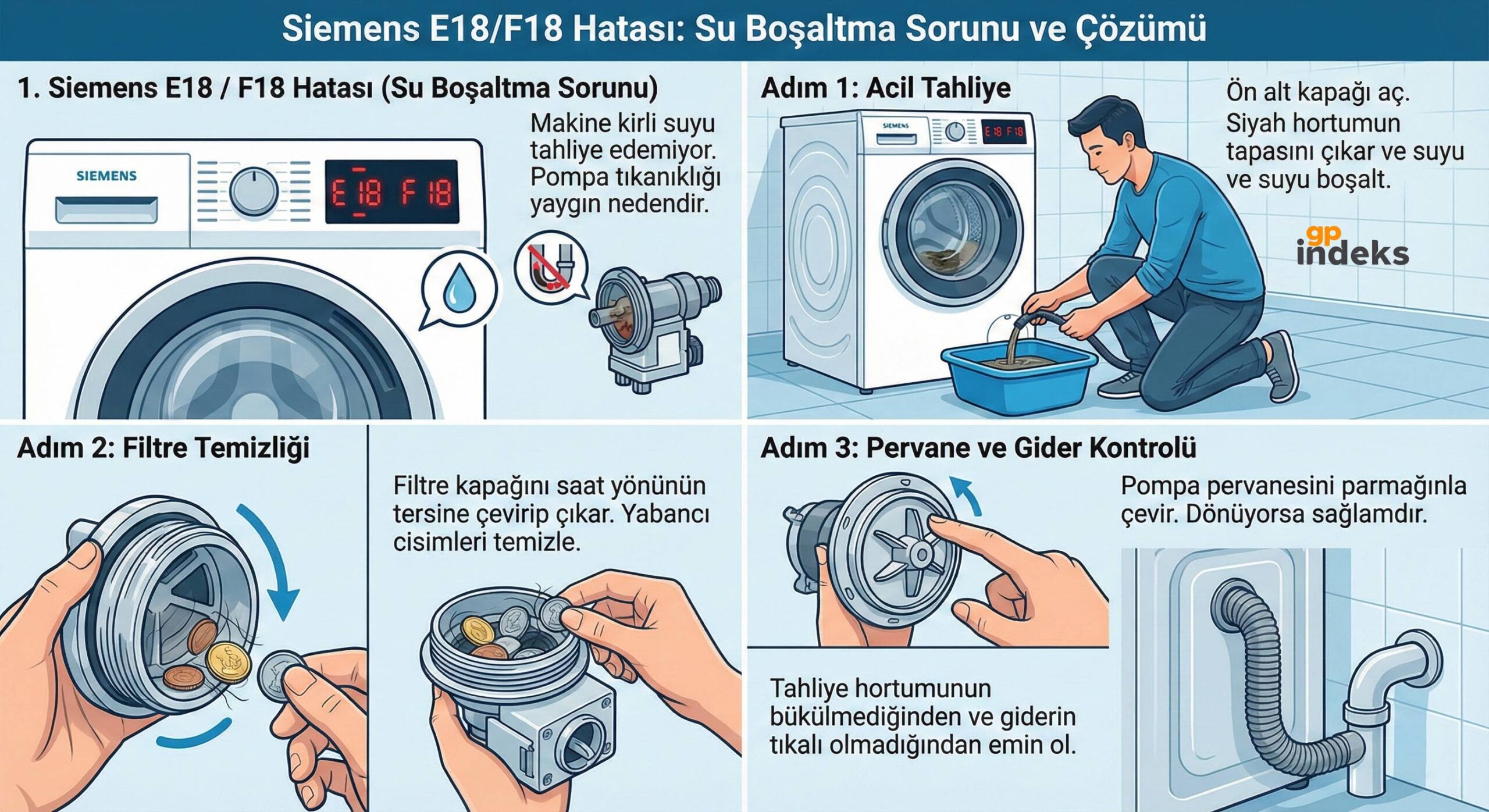 Siemens E18/F18 Hatası: Su Boşaltma Sorunu ve Çözümü

1. Siemens E18 / F18 Hatası (Su Boşaltma Sorunu)

SIEMENS

E18 F18

Makine kirli suyu tahliye edemiyor. Pompa tıkanıklığı yaygın nedendir.

Adım 1: Acil Tahliye

SIEMENS

E18 F18

Ön alt kapağı aç. Siyah hortumun tapasını çıkar ve suyu ve suyu boşalt.

gp indeks

Adım 2: Filtre Temizliği

Filtre kapağını saat yönünün tersine çevirip çıkar. Yabancı cisimleri temizle.

Adım 3: Pervane ve Gider Kontrolü

Pompa pervanesini parmağınla çevir. Dönüyorsa sağlamdır.

Tahliye hortumunun bükülmediğinden ve giderin tıkalı olmadığından emin ol.